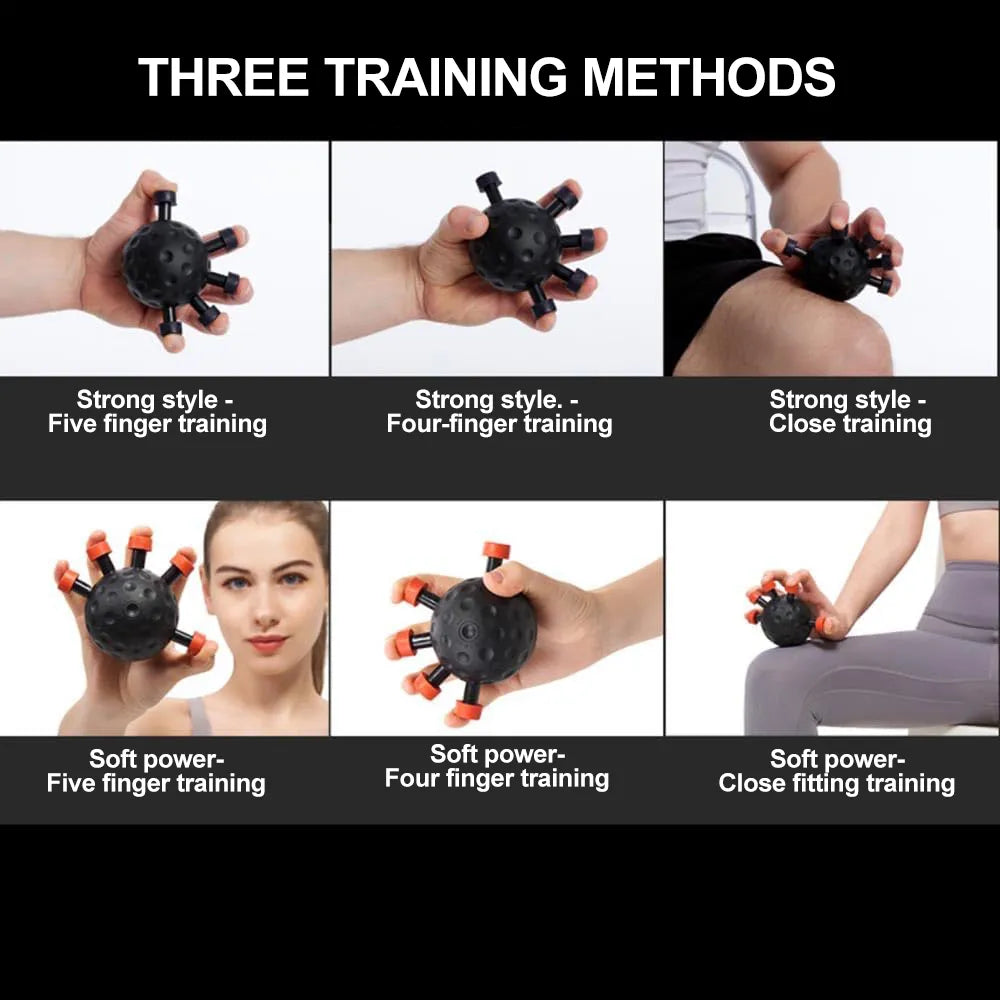 THREE TRAINING METHODS

Strong style -
Five finger training

Strong style. -
Four-finger training

Strong style -
Close training

Soft power-
Five finger training

Soft power-
Four finger training

Soft power-
Close fitting training