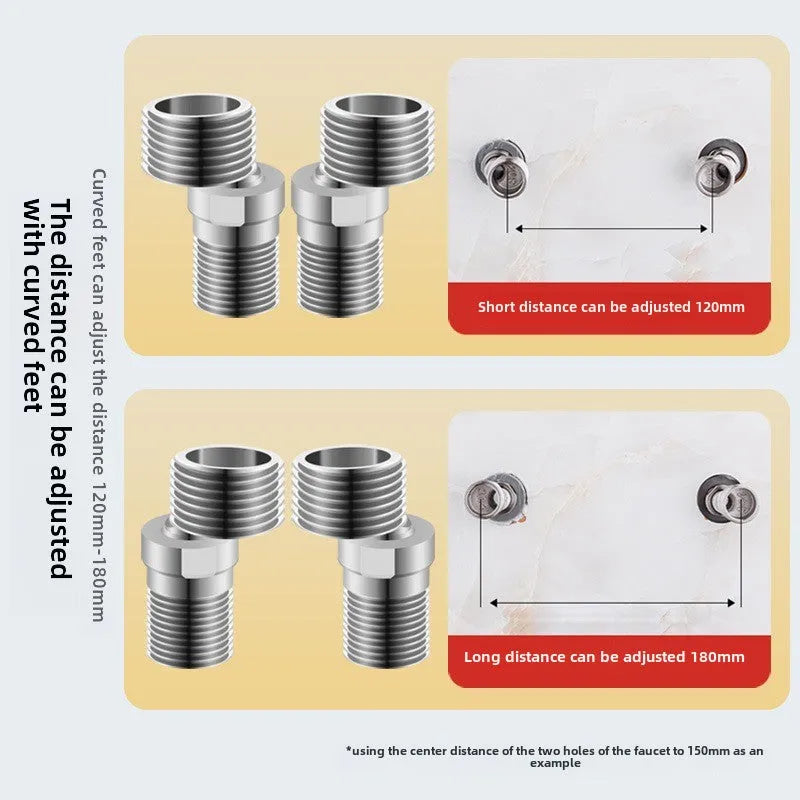 The distance can be adjusted with curved feet

Curved feet can adjust the distance 120mm-180mm

Short distance can be adjusted 120mm

Long distance can be adjusted 180mm

*using the center distance of the two holes of the faucet to 150mm as an example