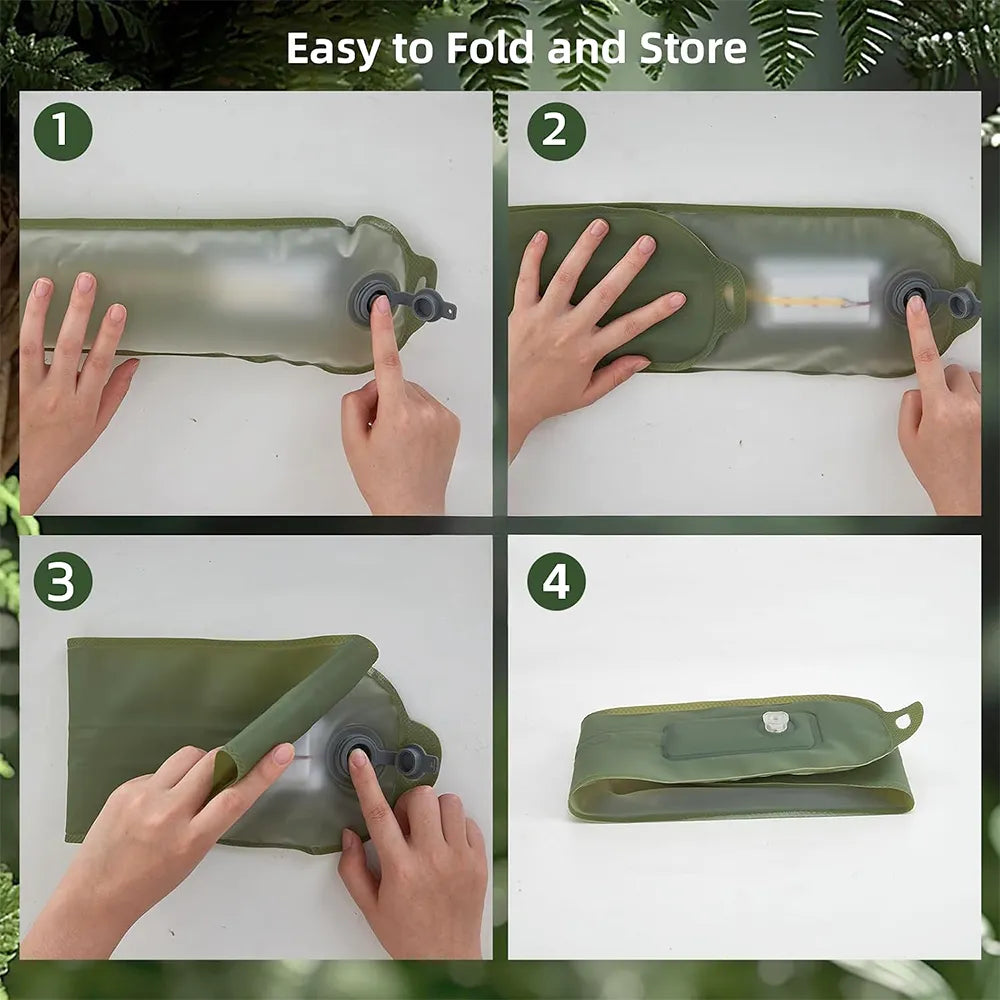 Easy to Fold and Store

1

2

3

4