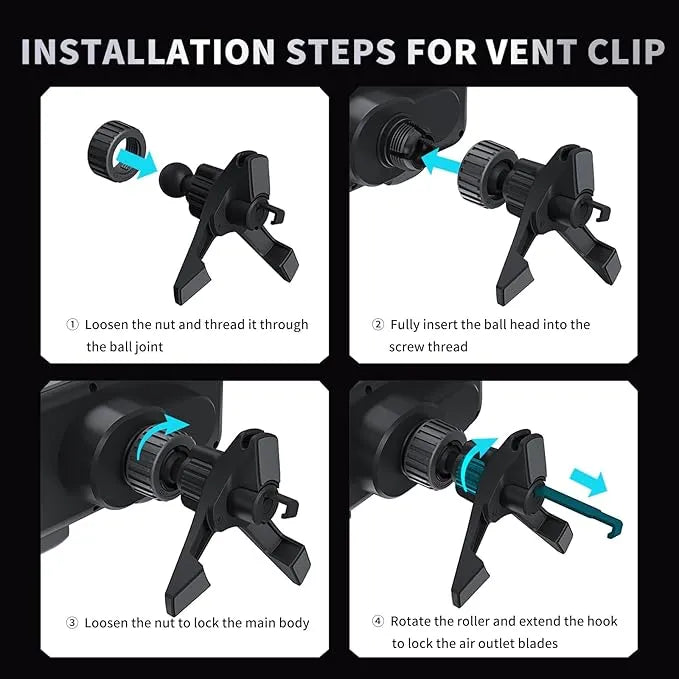 INSTALLATION STEPS FOR VENT CLIP

① Loosen the nut and thread it through the ball joint

② Fully insert the ball head into the screw thread

③ Loosen the nut to lock the main body

④ Rotate the roller and extend the hook to lock the air outlet blades