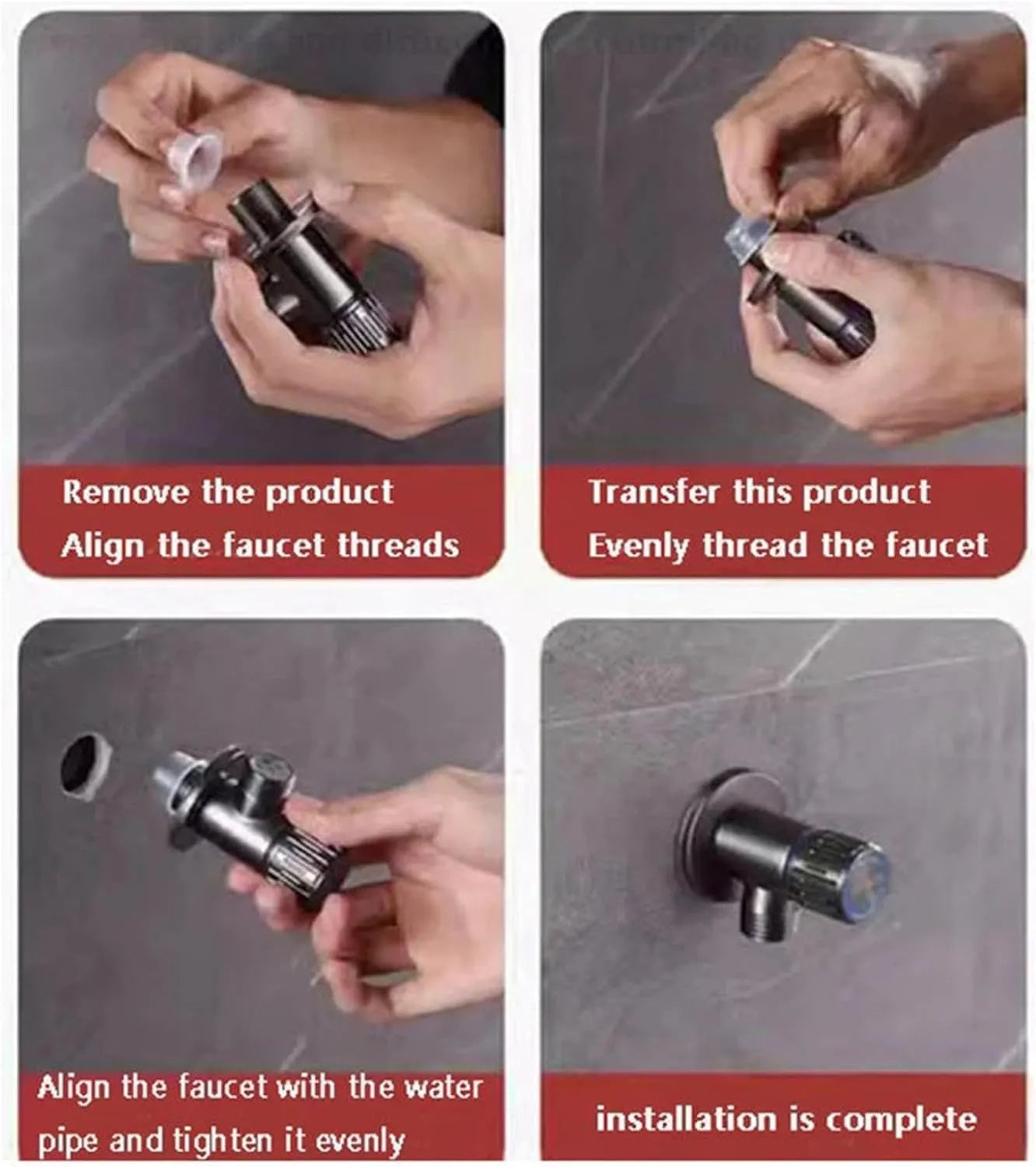 Remove the product
Align the faucet threads

Transfer this product
Evenly thread the faucet

Align the faucet with the water pipe and tighten it evenly

installation is complete