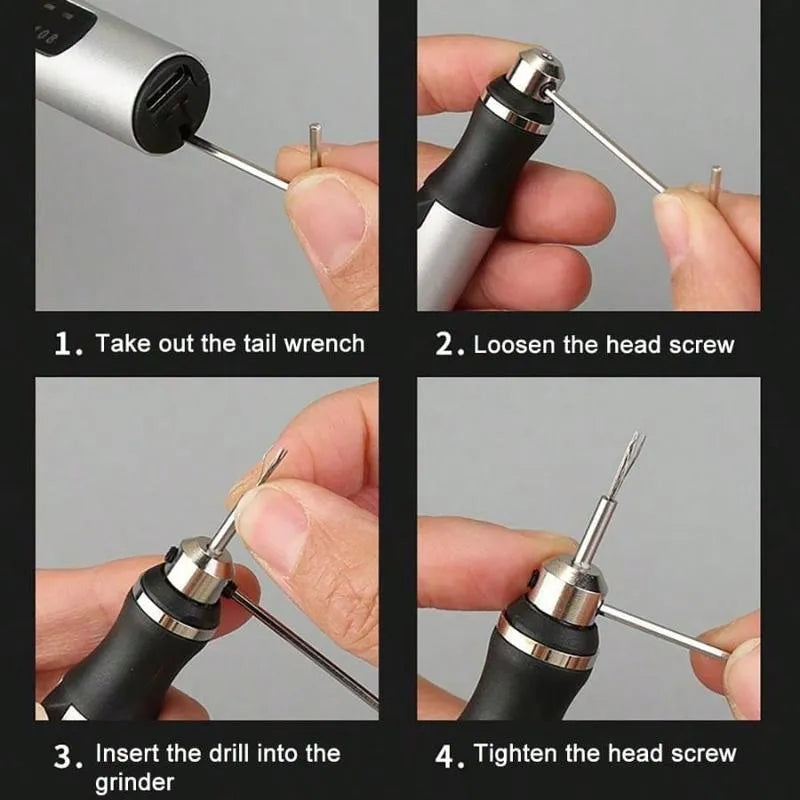 1. Take out the tail wrench

2. Loosen the head screw

3. Insert the drill into the grinder

4. Tighten the head screw