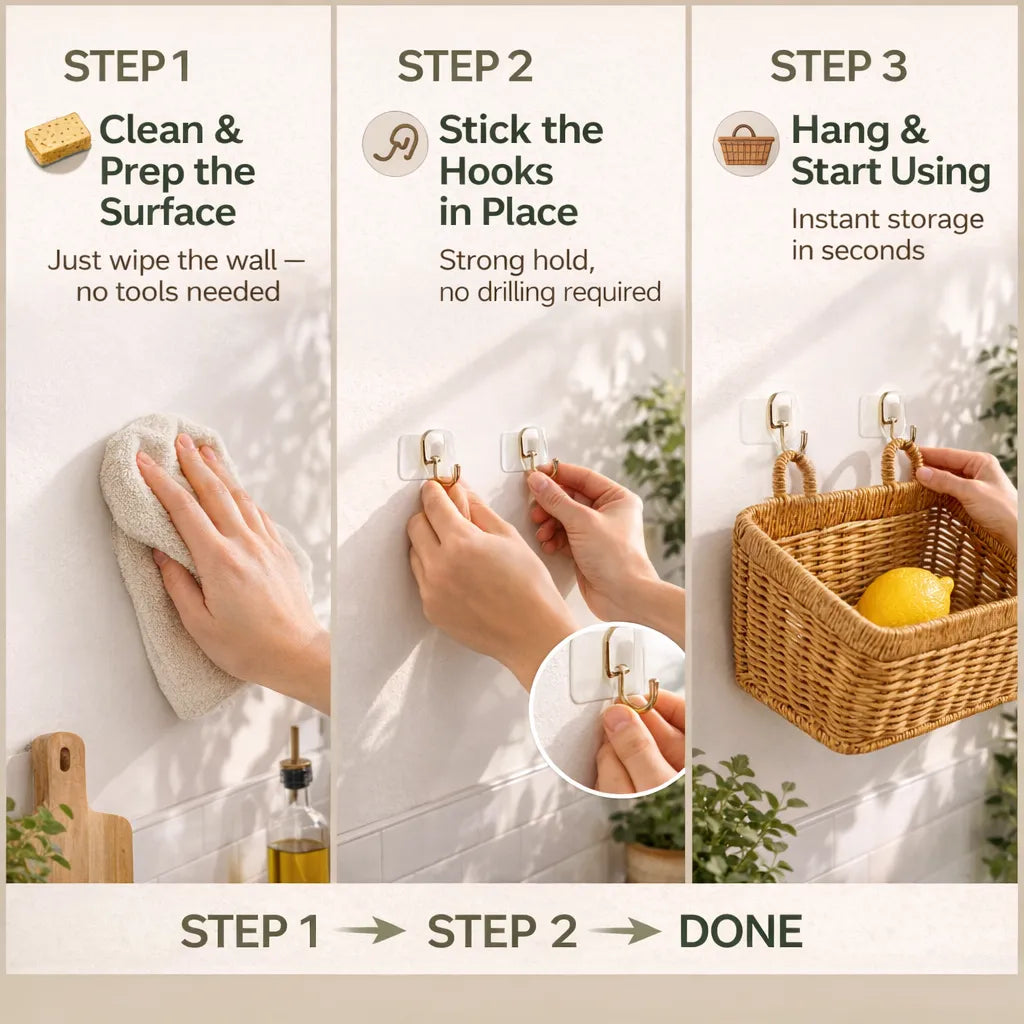 STEP 1

Clean & Prep the Surface

Just wipe the wall — no tools needed

STEP 2

Stick the Hooks in Place

Strong hold, no drilling required

STEP 3

Hang & Start Using

Instant storage in seconds

STEP 1 → STEP 2 → DONE