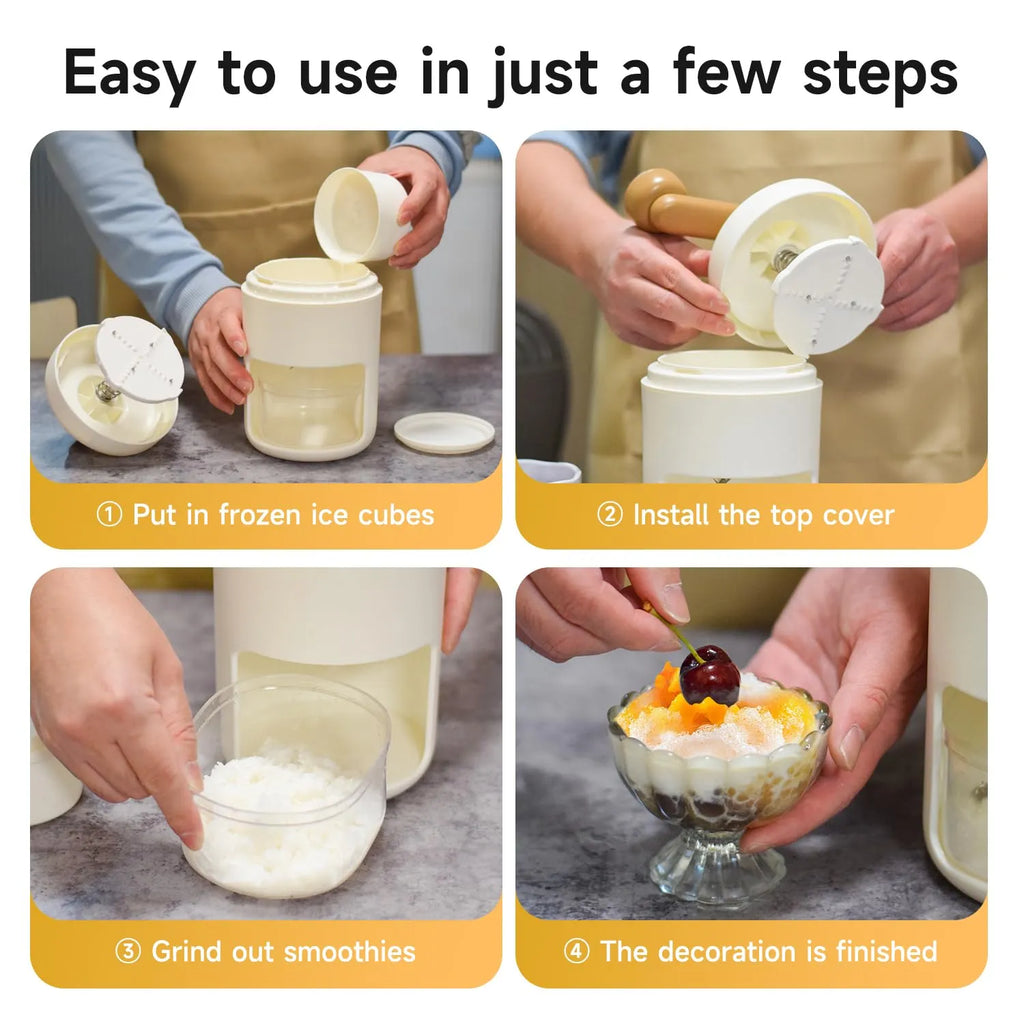 Easy to use in just a few steps

① Put in frozen ice cubes

② Install the top cover

③ Grind out smoothies

④ The decoration is finished