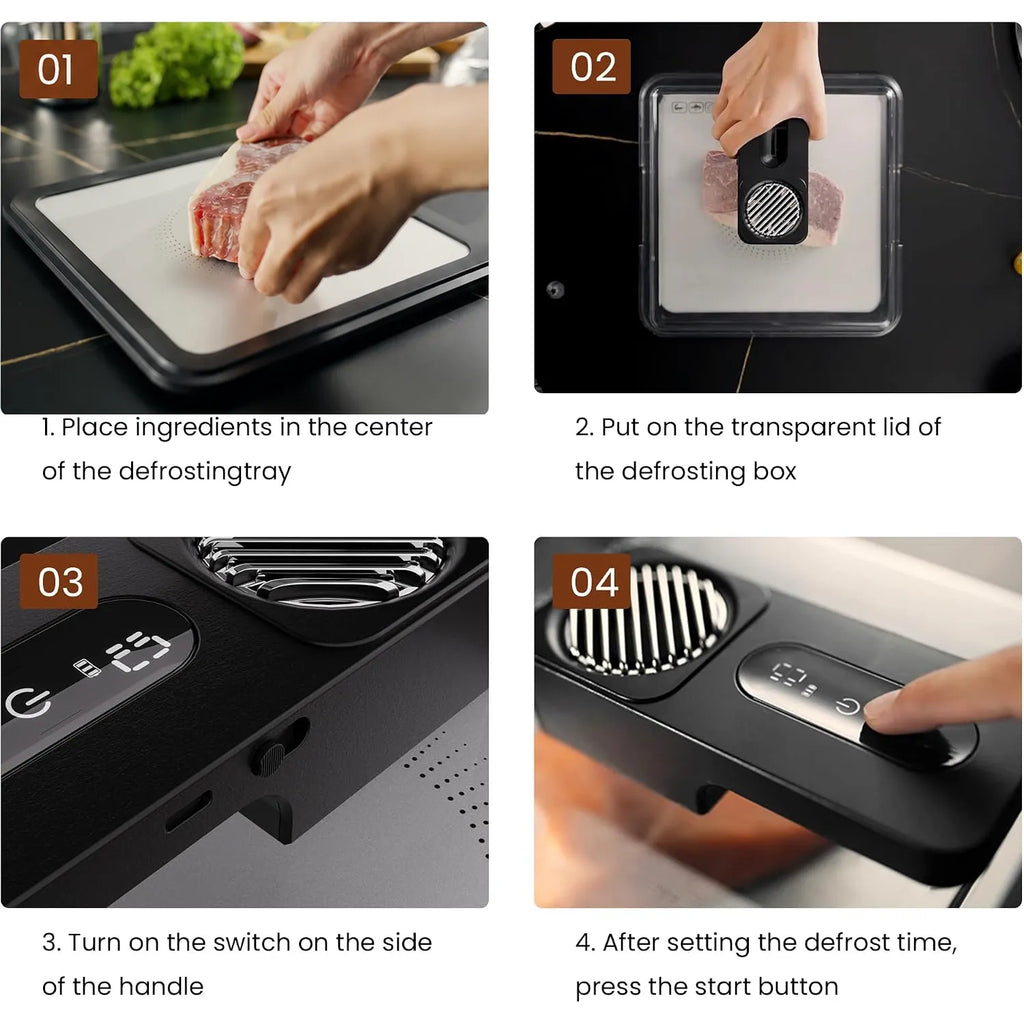 01

1. Place ingredients in the center of the defrostingtray

02

2. Put on the transparent lid of the defrosting box

03

3. Turn on the switch on the side of the handle

04

4. After setting the defrost time, press the start button