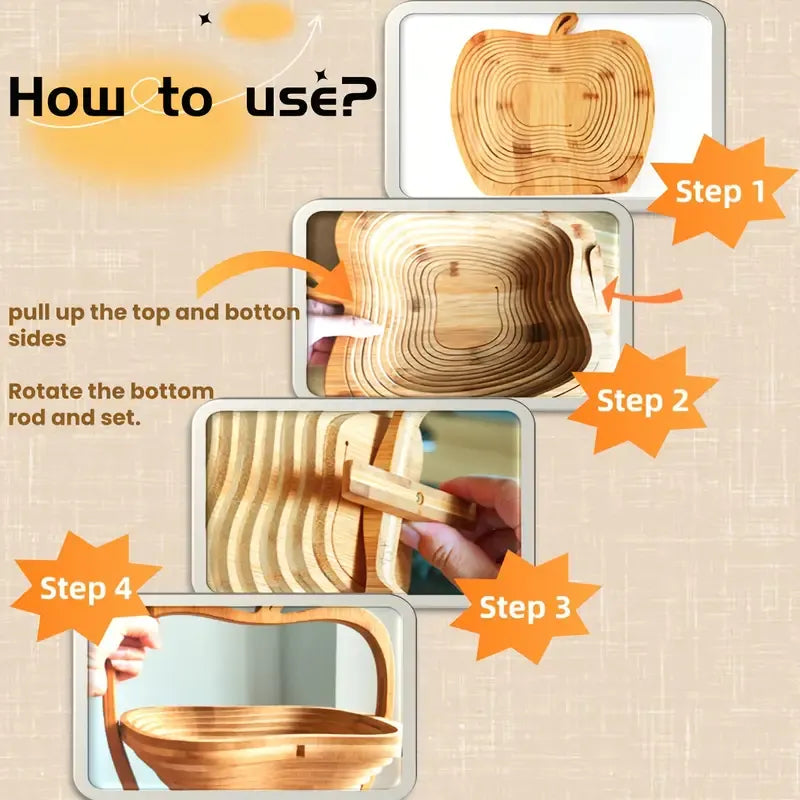 How to use?

Step 1

pull up the top and botton sides

Rotate the bottom rod and set.

Step 2

Step 3

Step 4