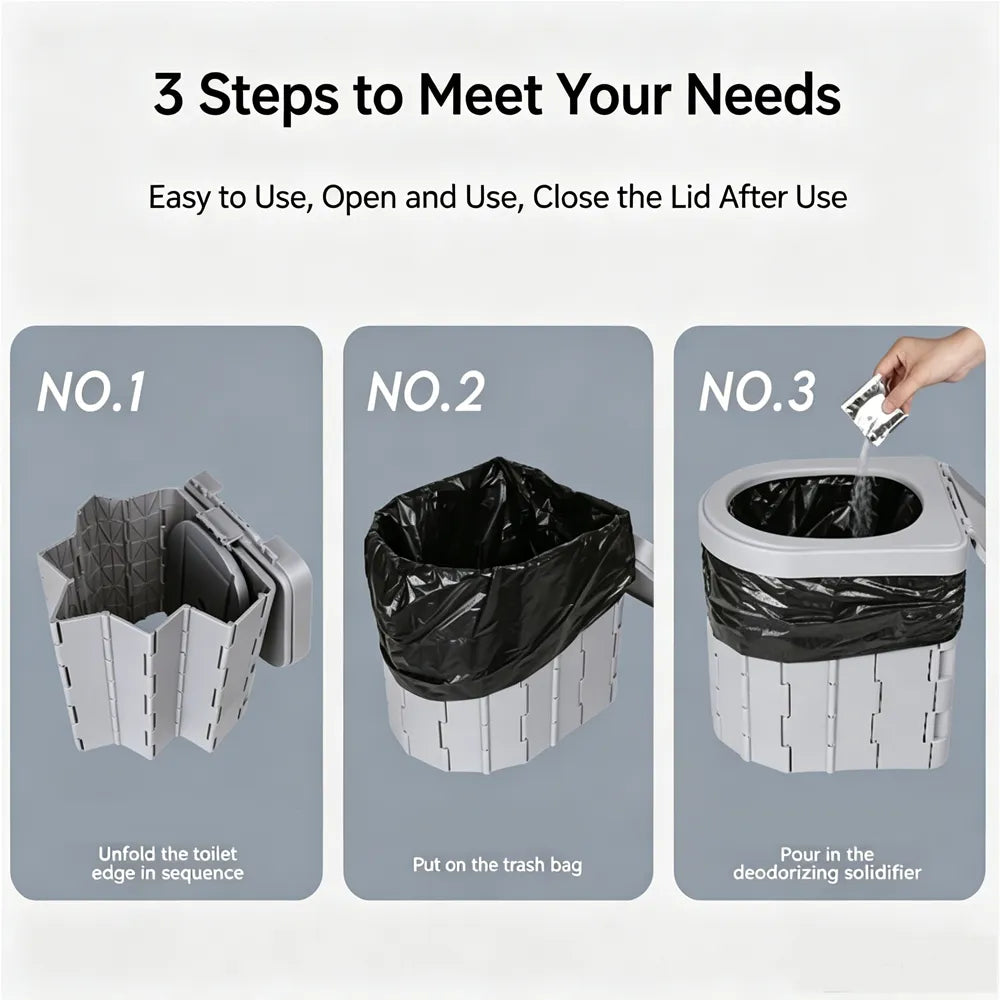 3 Steps to Meet Your Needs

Easy to Use, Open and Use, Close the Lid After Use

NO.1

Unfold the toilet edge in sequence

NO.2

Put on the trash bag

NO.3

Pour in the deodorizing solidifier