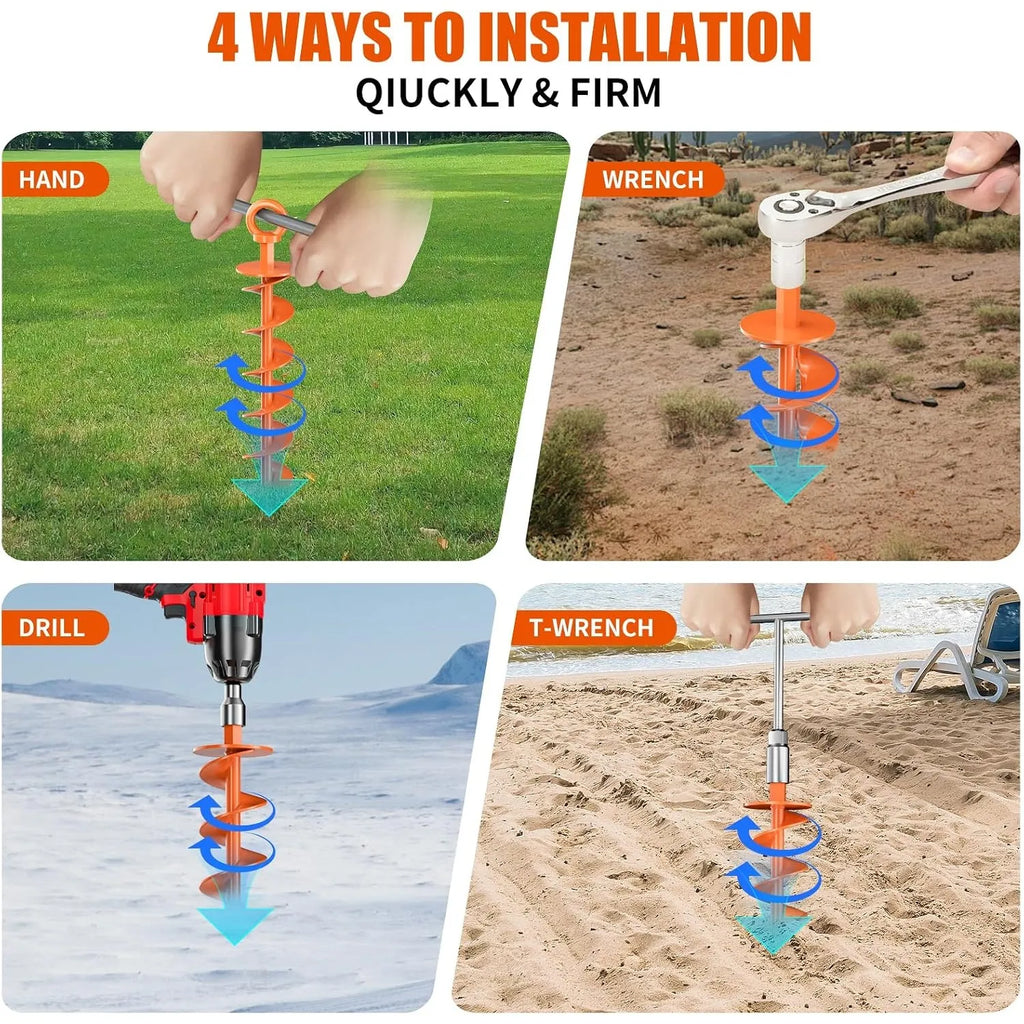 4 WAYS TO INSTALLATION
QIUCKLY & FIRM

HAND

WRENCH

DRILL

T-WRENCH