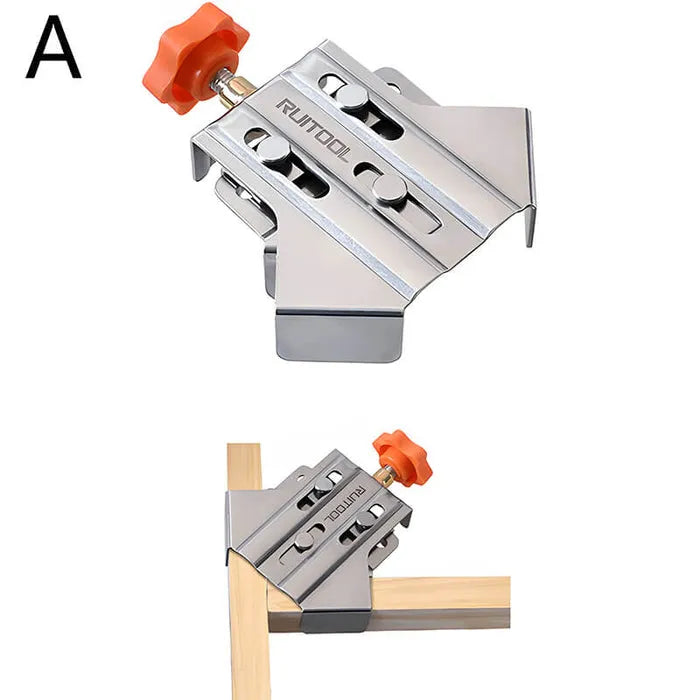 A

RUITOOL

RUITOOL